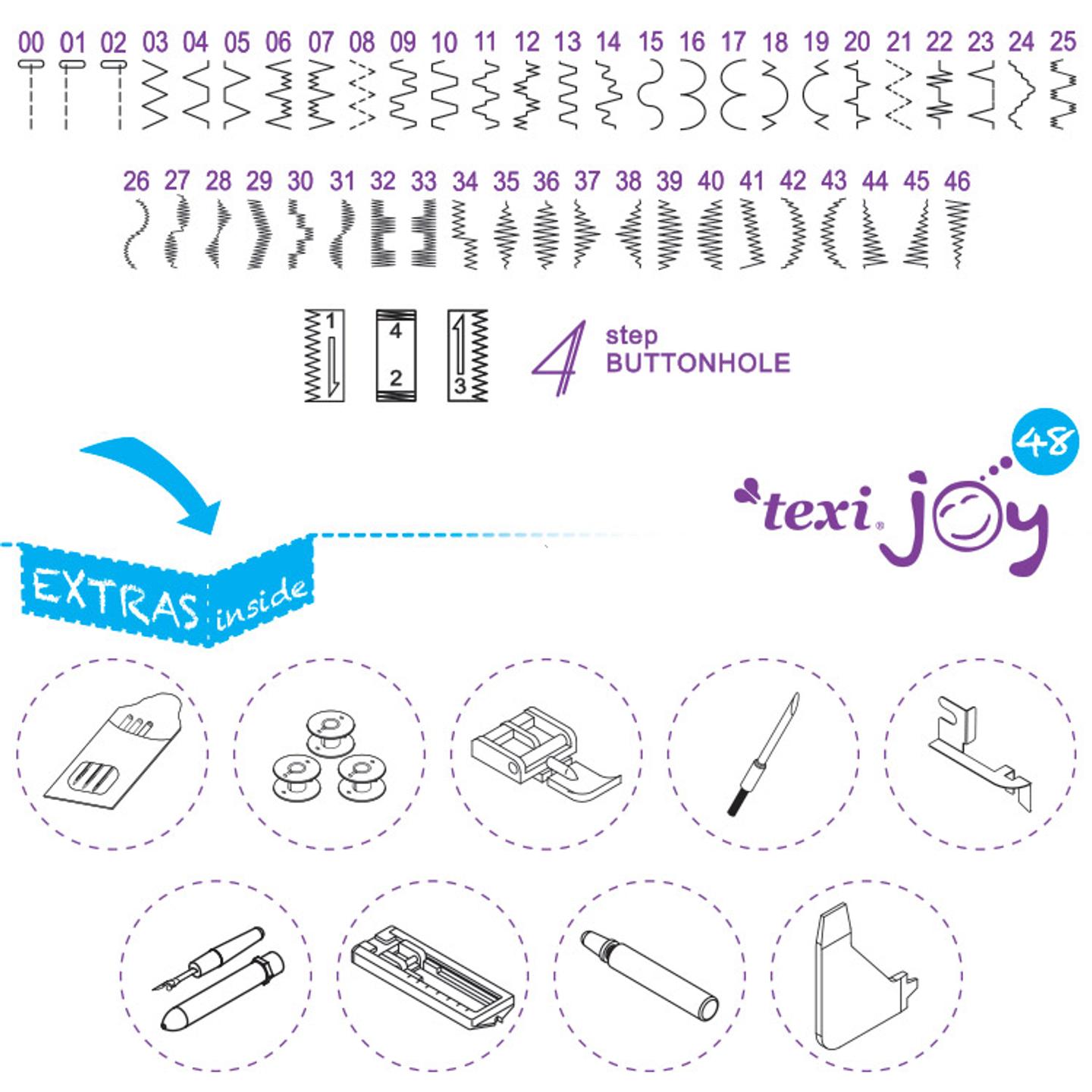 00 01 02 03 04 05 06 07 08 09 10 11 12 13 14 15 16 17 18 19 20 21 22 23 24 25

26 27 28 29 30 31 32 33 34 35 36 37 38 39 40 41 42 43 44 45 46

1 4 2 3

4 step BUTTONHOLE

48

texi joy

EXTRAS inside